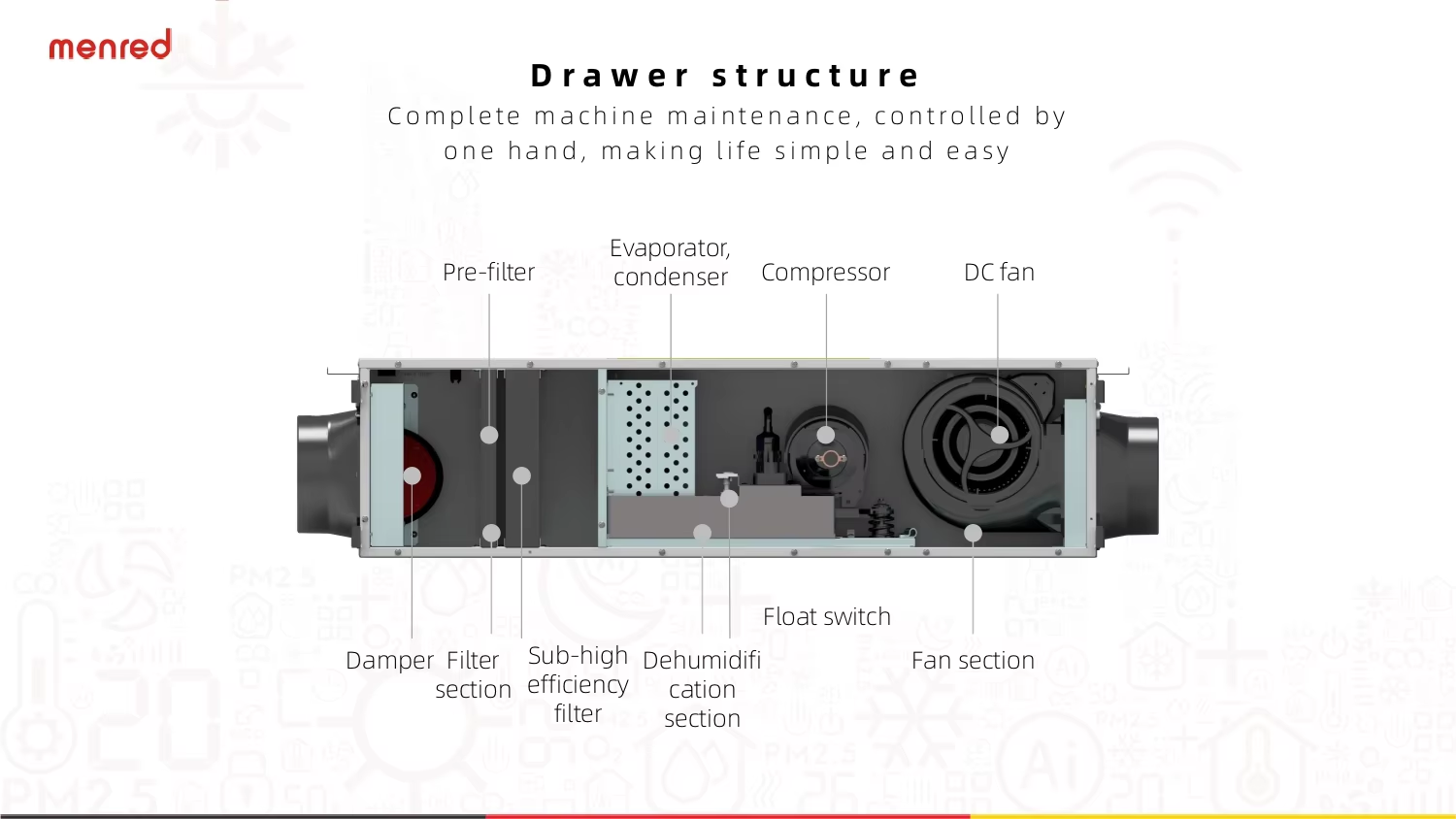 menred

Drawer structure

Complete machine maintenance, controlled by one hand, making life simple and easy

Pre-filter

Evaporator, condenser

Compressor

DC fan

Float switch

Damper

Filter section

Sub-high efficiency filter

Dehumidification section

Fan section